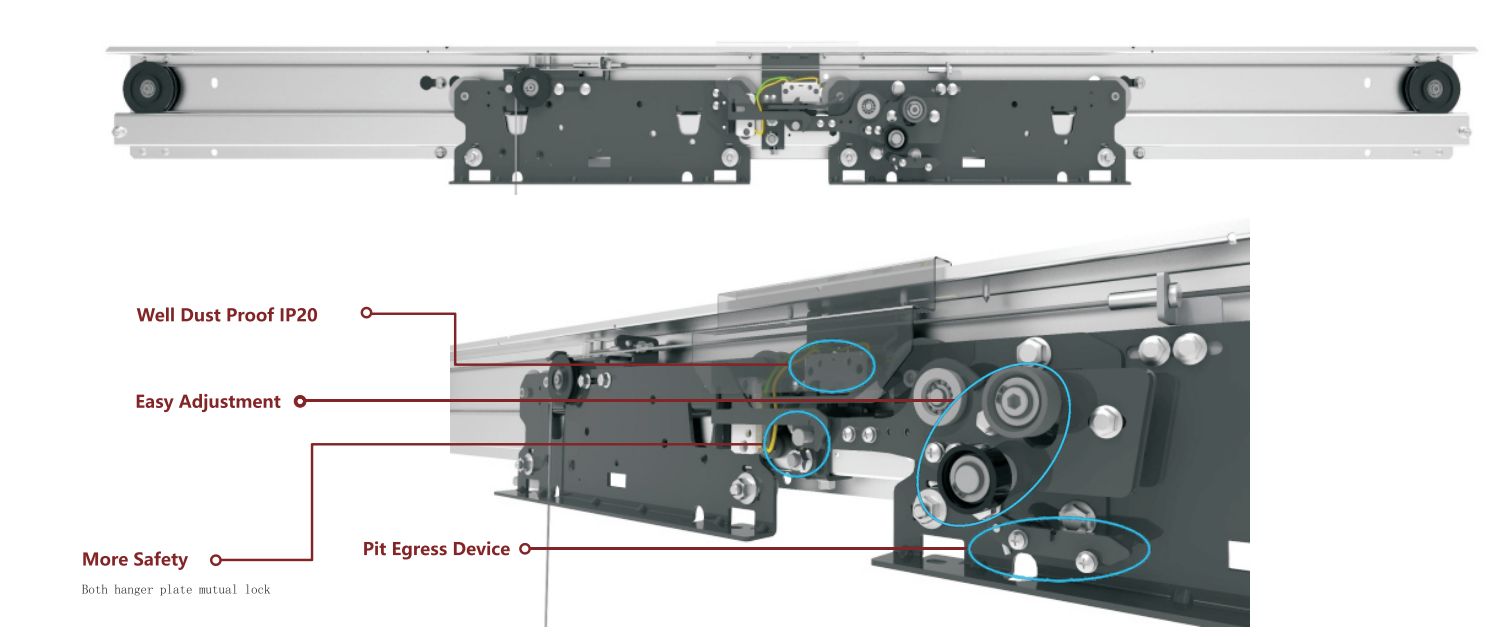 Well Dust Proof IP20

Easy Adjustment

More Safety

Both hanger plate mutual lock

Pit Egress Device